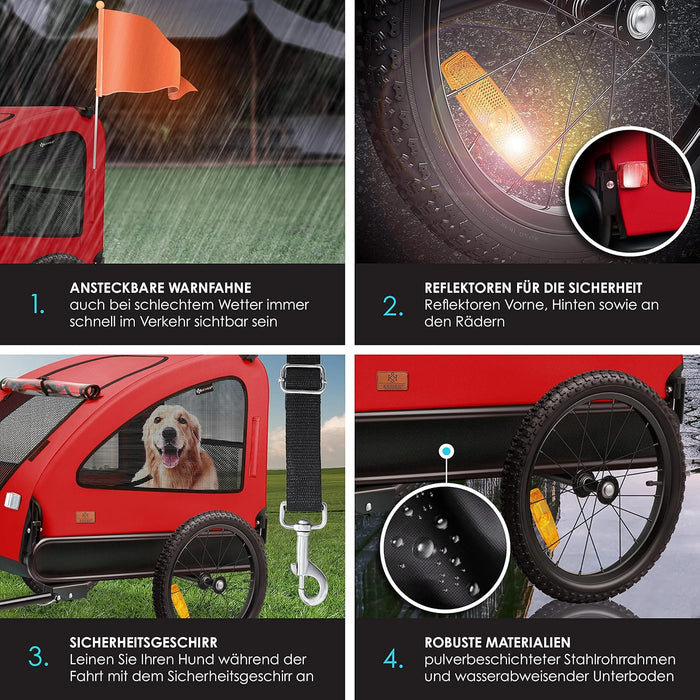 1.
ANSTECKBARE WARNFAHNE
auch bei schlechtem Wetter immer schnell im Verkehr sichtbar sein

2.
REFLEKTOREN FÜR DIE SICHERHEIT
Reflektoren Vorne, Hinten sowie an den Rädern

3.
SICHERHEITSGESCHIRR
Leinen Sie Ihren Hund während der Fahrt mit dem Sicherheitsgeschirr an

4.
ROBUSTE MATERIALIEN
pulverbeschichteter Stahlrohrrahmen und wasserabweisender Unterboden